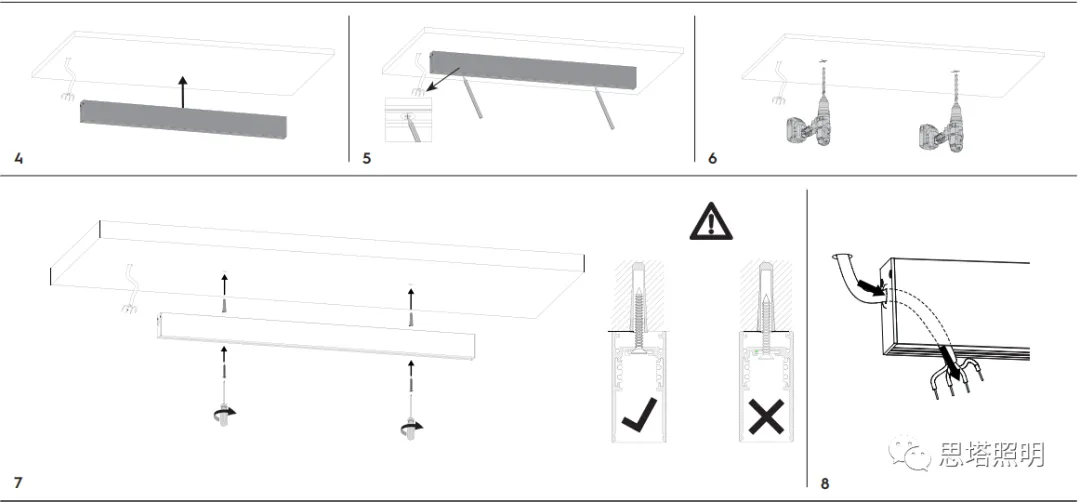 4

5

6

7

8

思塔照明