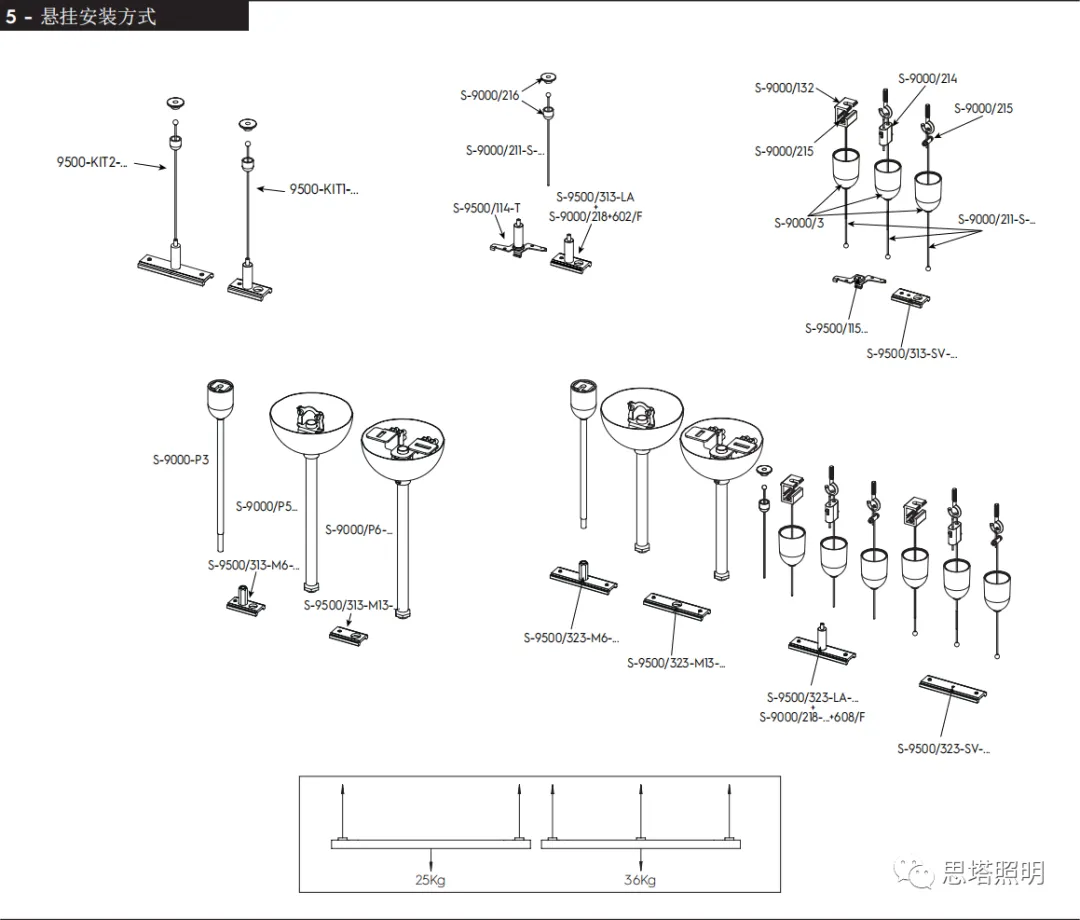 5 - 悬挂安装方式

9500-KIT2-...
9500-KIT1-...

S-9000/216
S-9000/211-S-...
S-9500/114-T
S-9500/313-LA
+
S-9000/218+602/F

S-9000/132
S-9000/214
S-9000/215
S-9000/215
S-9000/3
S-9000/211-S-...
S-9500/115...
S-9500/313-SV-...

S-9000-P3
S-9000/P5...
S-9000/P6-...
S-9500/313-M6-...
S-9500/313-M13-...

S-9500/323-M6-...
S-9500/323-M13-...
S-9500/323-LA-...
+
S-9000/218-...+608/F
S-9500/323-SV-...

25Kg
36Kg

思塔照明